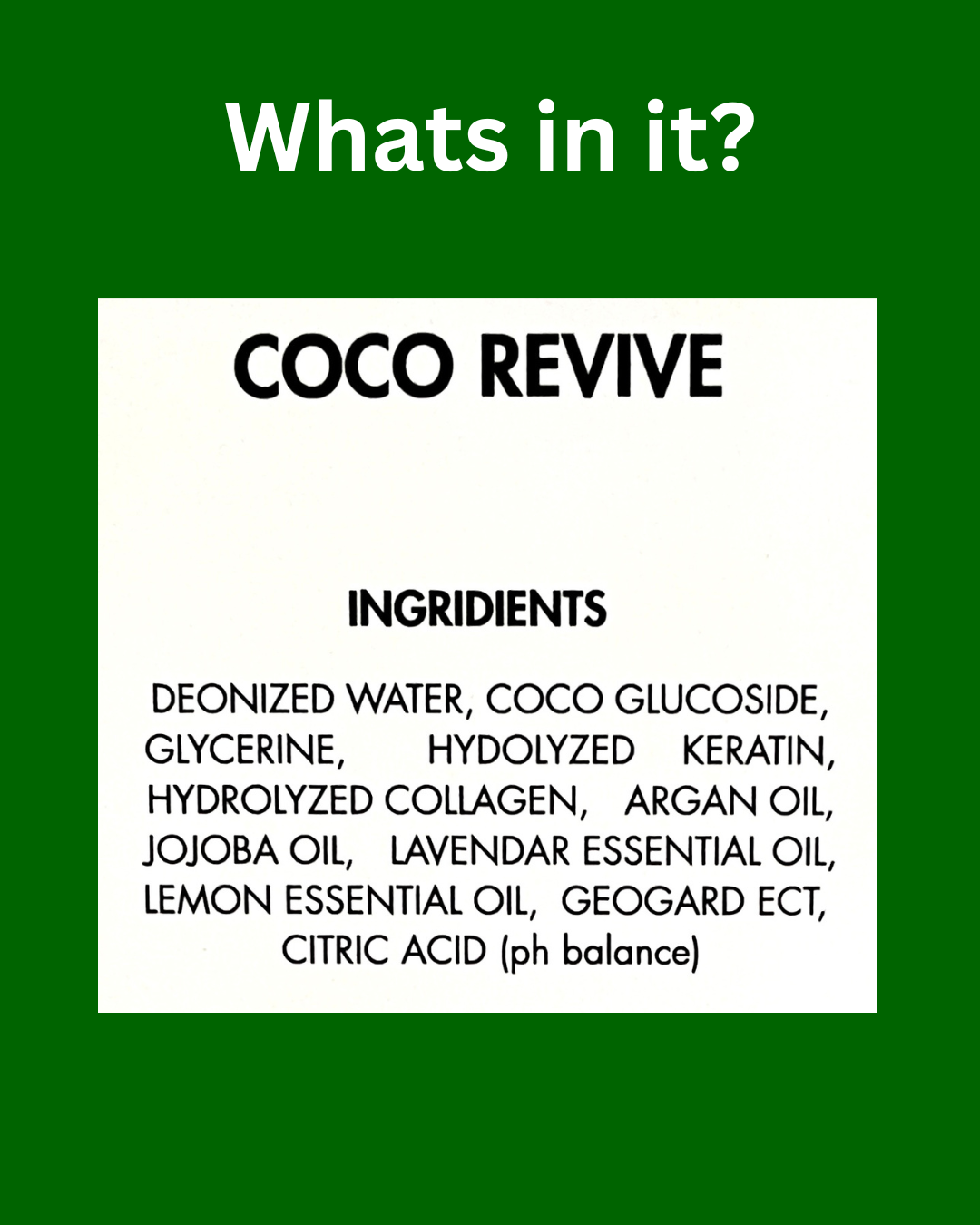 Whats in it?

COCO REVIVE

INGRIDIENTS

DEONIZED WATER, COCO GLUCOSIDE, GLYCERINE, HYDOLYZED KERATIN, HYDROLYZED COLLAGEN, ARGAN OIL, JOJOBA OIL, LAVENDAR ESSENTIAL OIL, LEMON ESSENTIAL OIL, GEOGARD ECT, CITRIC ACID (ph balance)